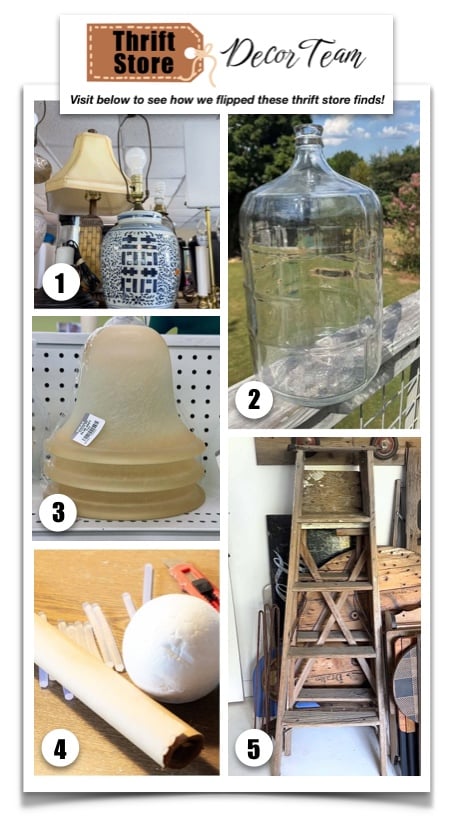 Thrift Store Decor Team

Visit below to see how we flipped these thrift store finds!

1

2

3

4

5